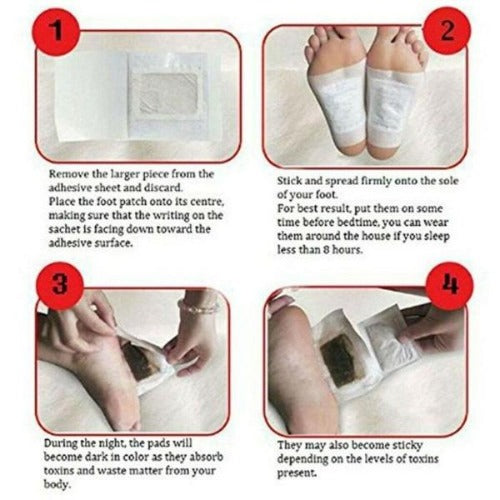 1

Remove the larger piece from the adhesive sheet and discard.
Place the foot patch onto its centre, making sure that the writing on the sachet is facing down toward the adhesive surface.

2

Stick and spread firmly onto the sole of your foot.
For best result, put them on some time before bedtime, you can wear them around the house if you sleep less than 8 hours.

3

During the night, the pads will become dark in color as they absorb toxins and waste matter from your body.

4

They may also become sticky depending on the levels of toxins present.